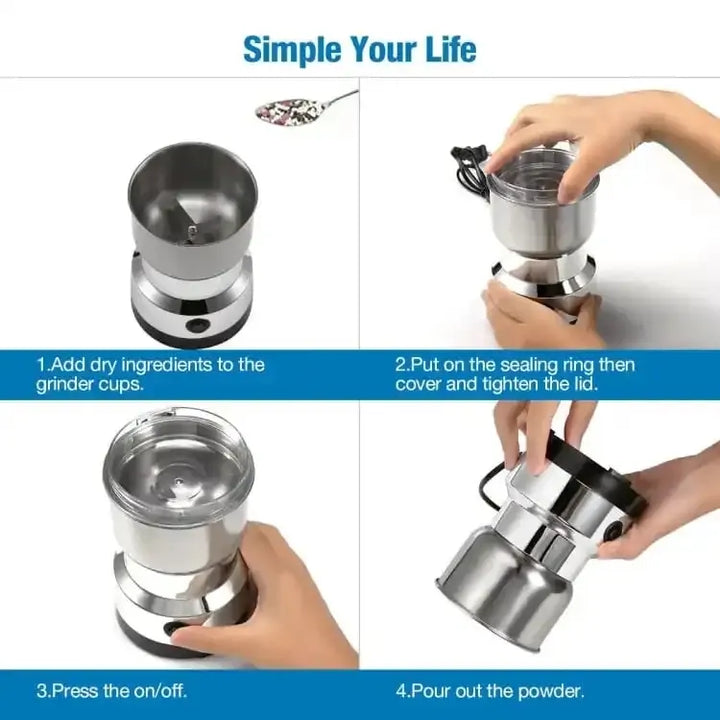 Simple Your Life

1.Add dry ingredients to the grinder cups.

2.Put on the sealing ring then cover and tighten the lid.

3.Press the on/off.

4.Pour out the powder.